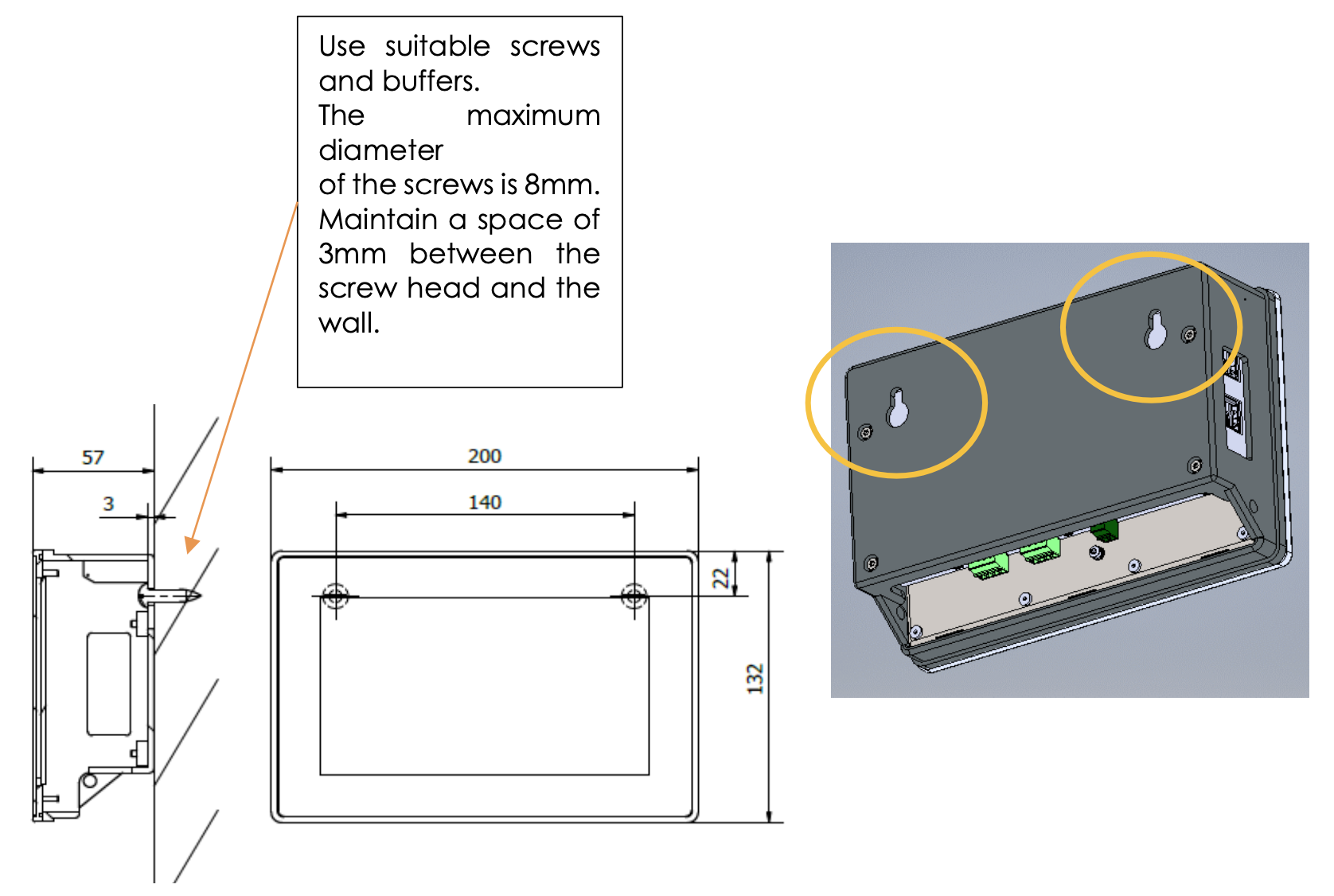 Use suitable screws and buffers.
The maximum diameter of the screws is 8mm.
Maintain a space of 3mm between the screw head and the wall.

57

3

200

140

22

132